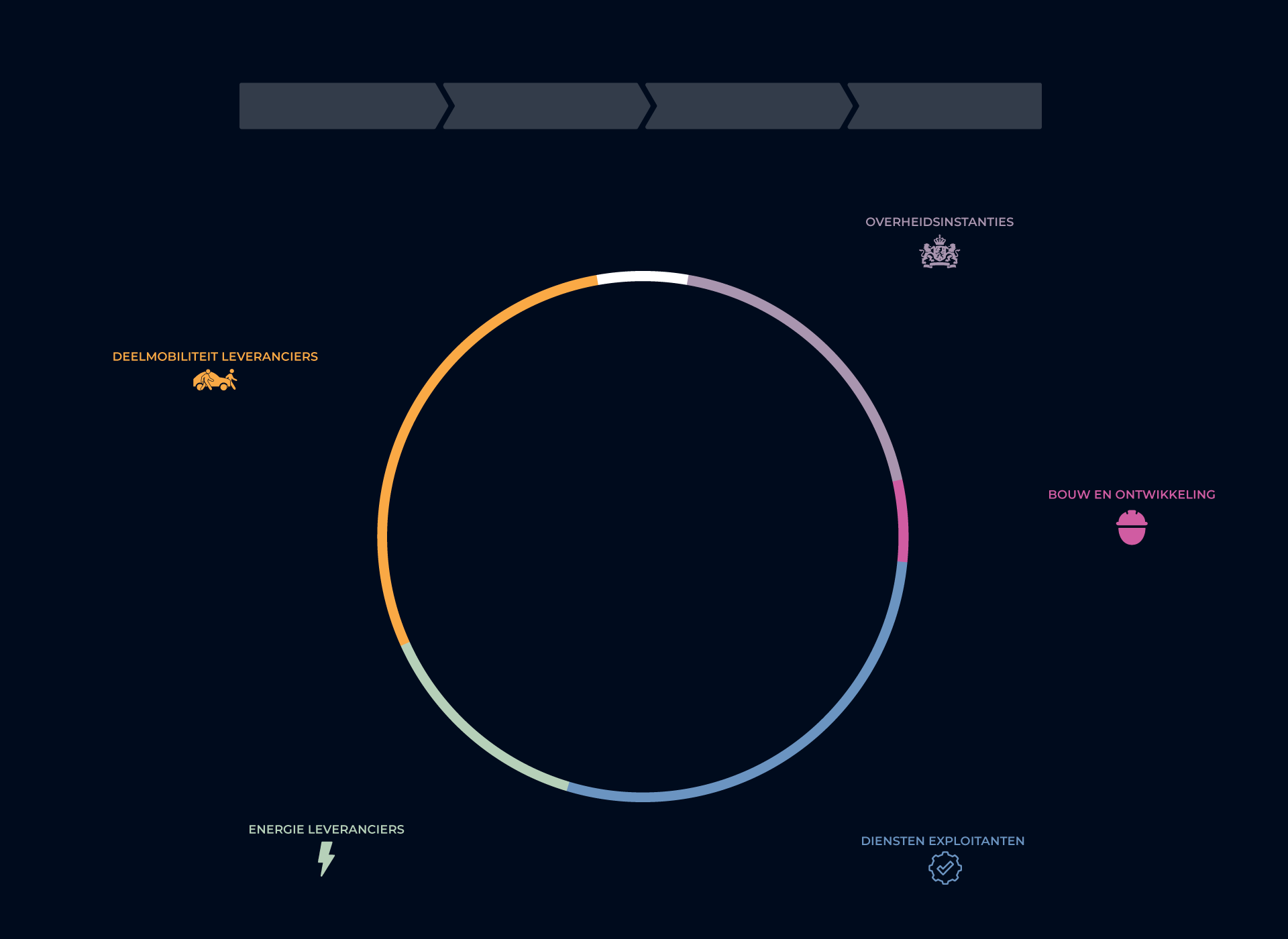 OVERHEIDSINSTANTIES

DEELMOBILITEIT LEVERANCIERS

BOUW EN ONTWIKKELING

ENERGIE LEVERANCIERS

DIENSTEN EXPLOITANTEN